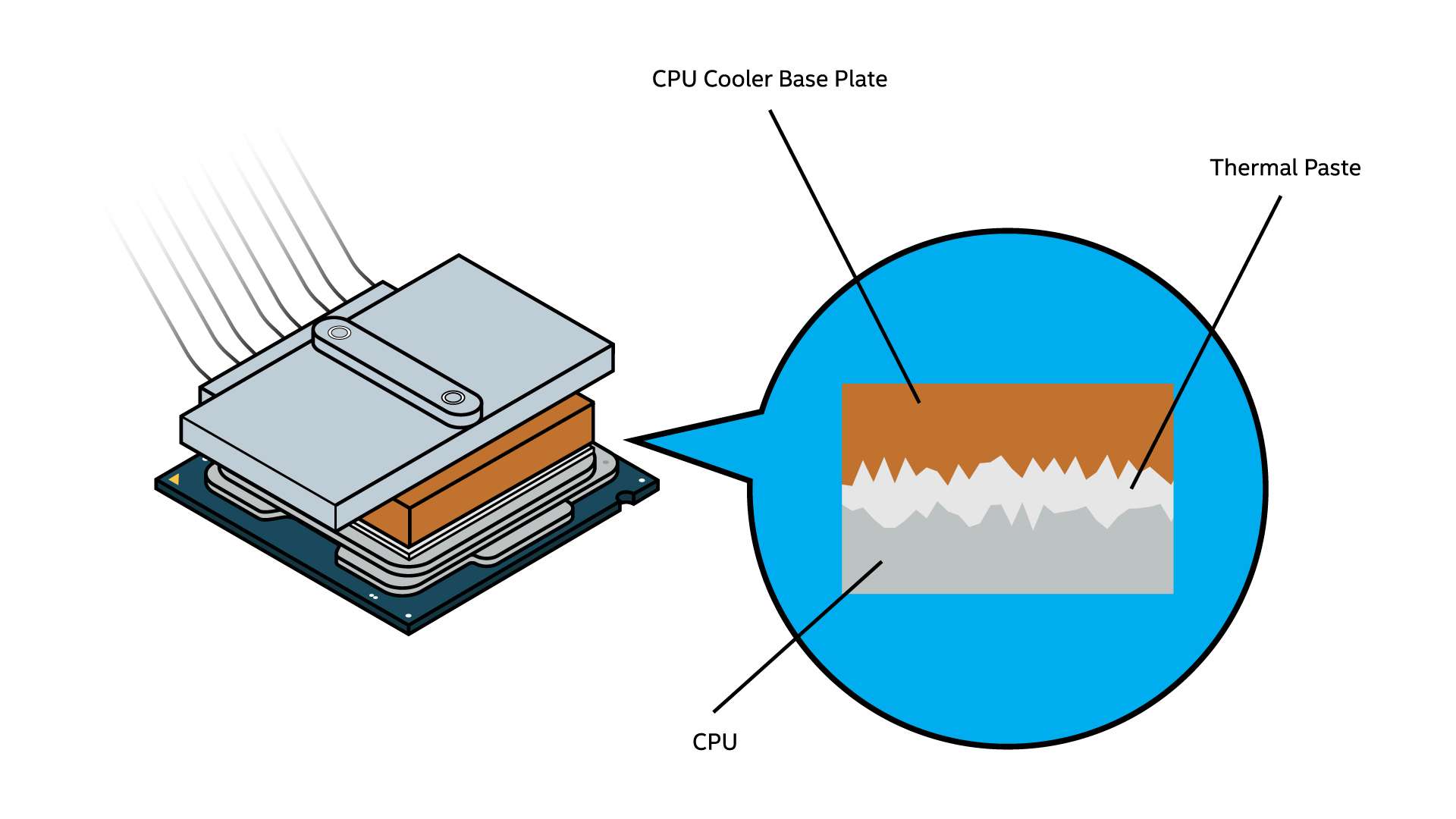 CPU Cooler Base Plate

Thermal Paste

CPU